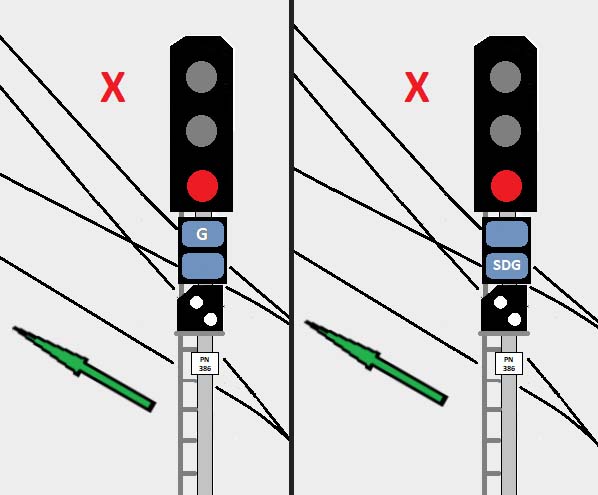 X

G

PN
386

X

SDG

PN
386